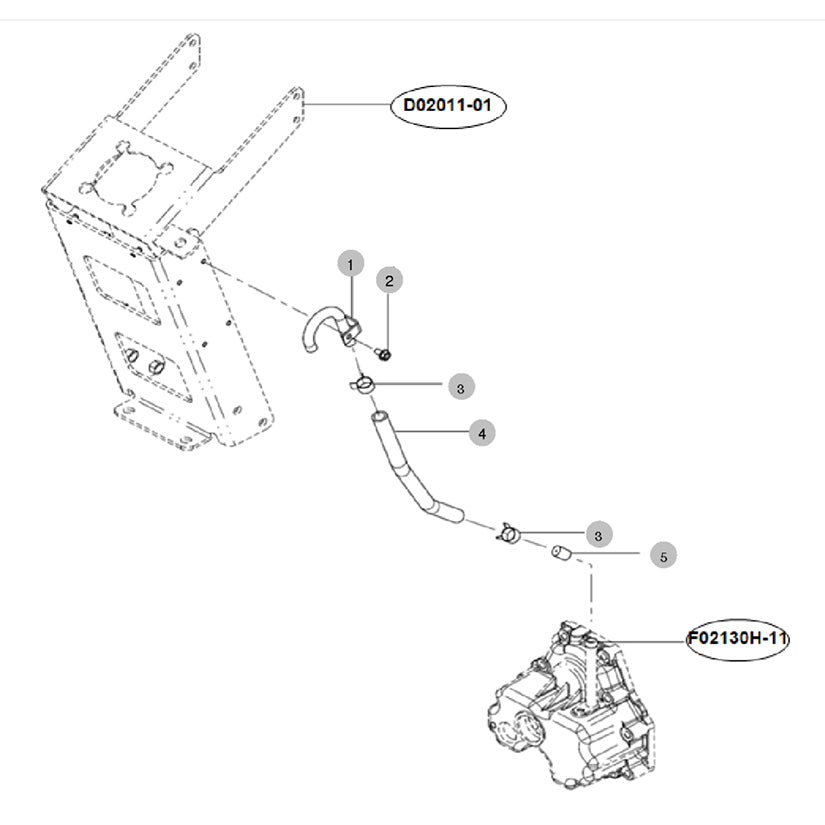 D02011-01
1
2
3
4
3
5
F02130H-11