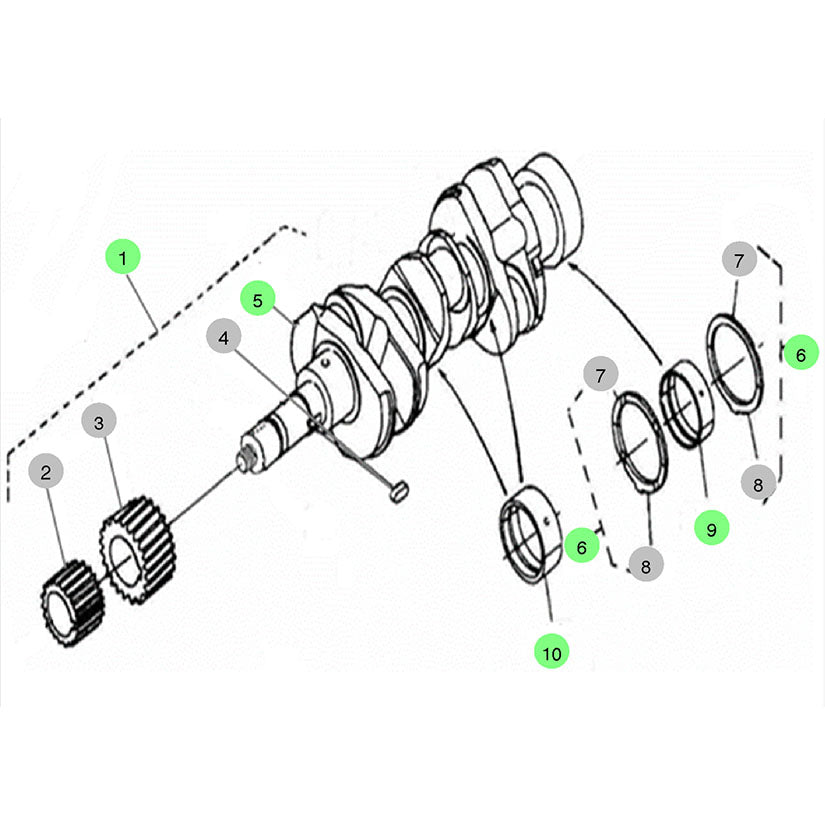 1
5
4
3
2
7
6
7
9
8
6
8
10