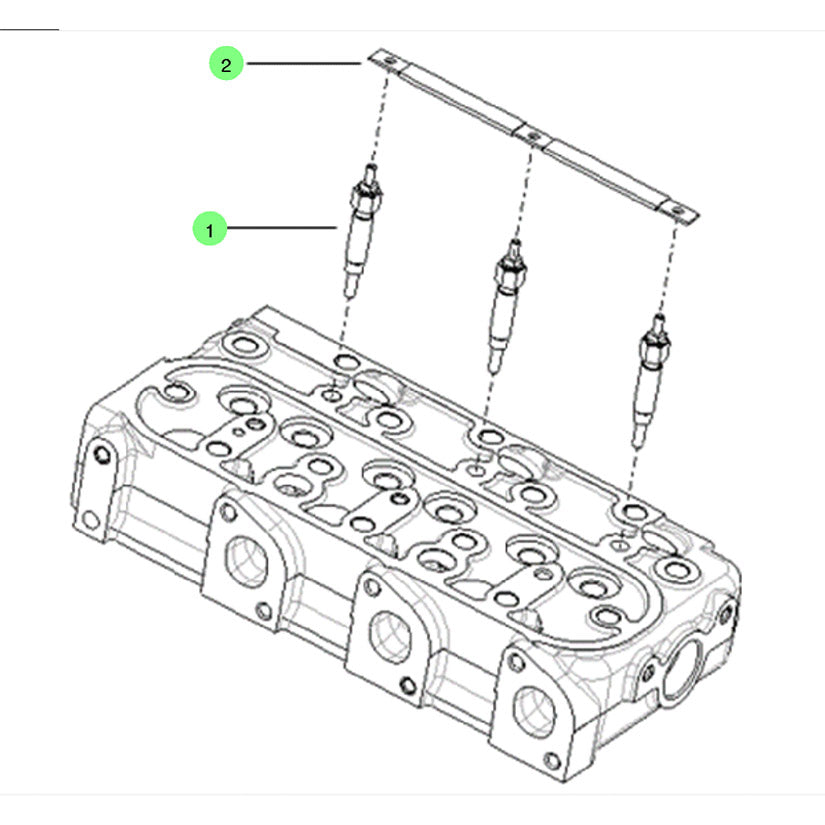 2

1