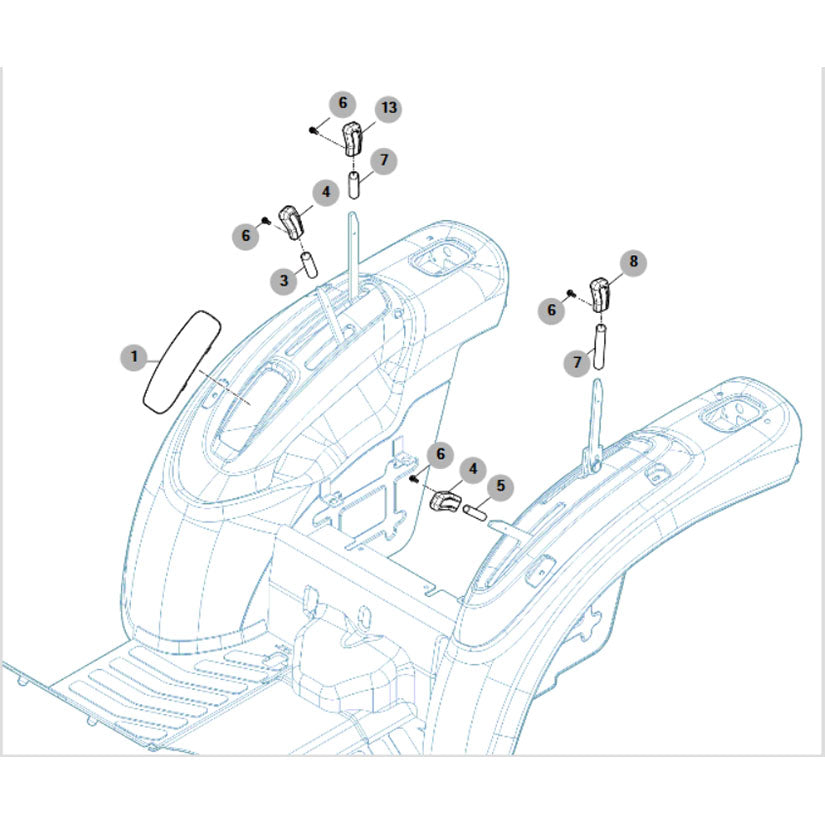 6
13
7
4
6
3
1
8
6
7
6
4
5