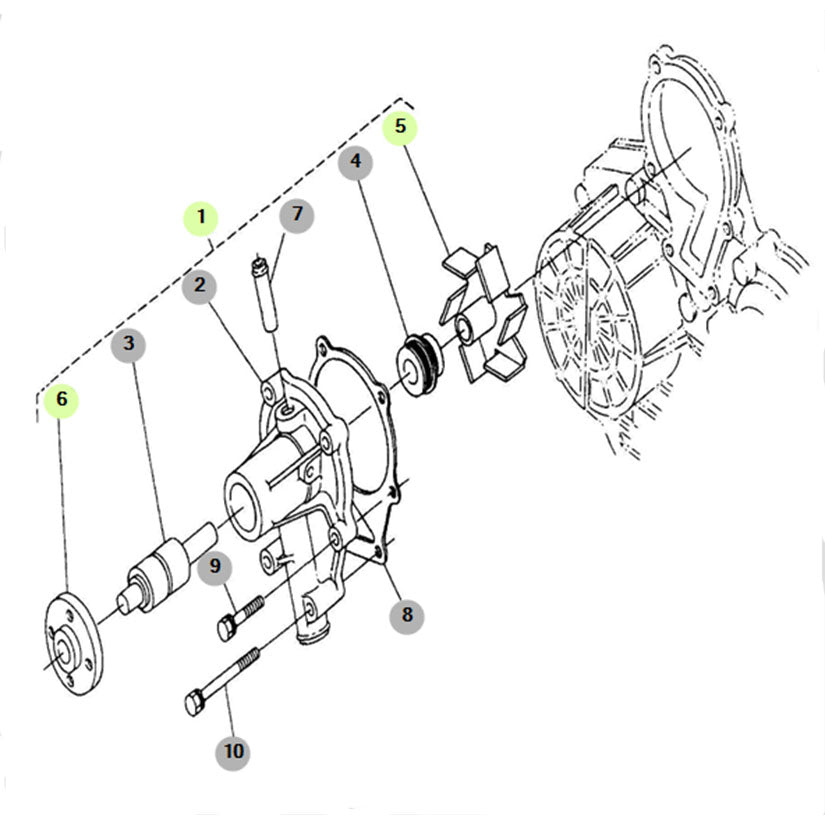 5
4
1
7
2
3
6
9
8
10