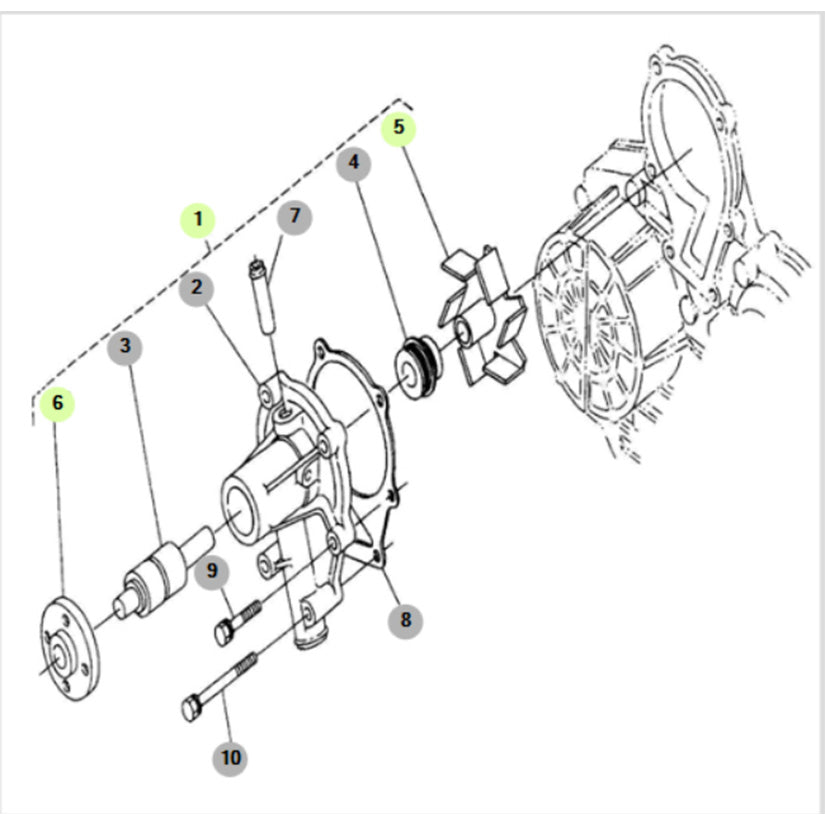 5
4
1
7
2
3
6
9
8
10