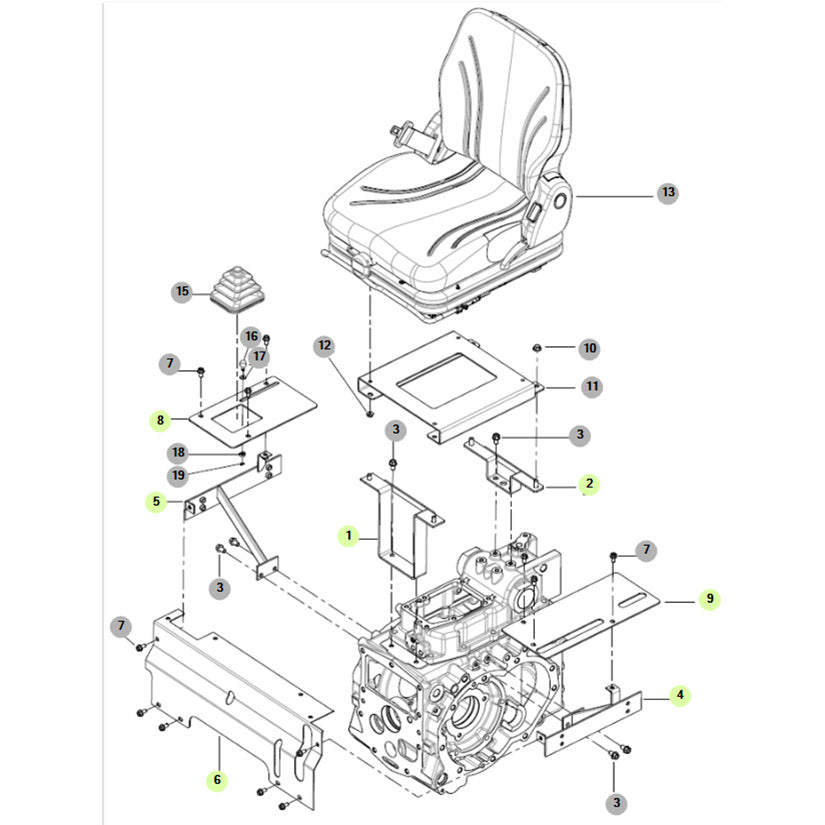 13
15
16
17
12
10
7
11
8
3
3
18
19
2
5
1
7
3
9
7
4
6
3