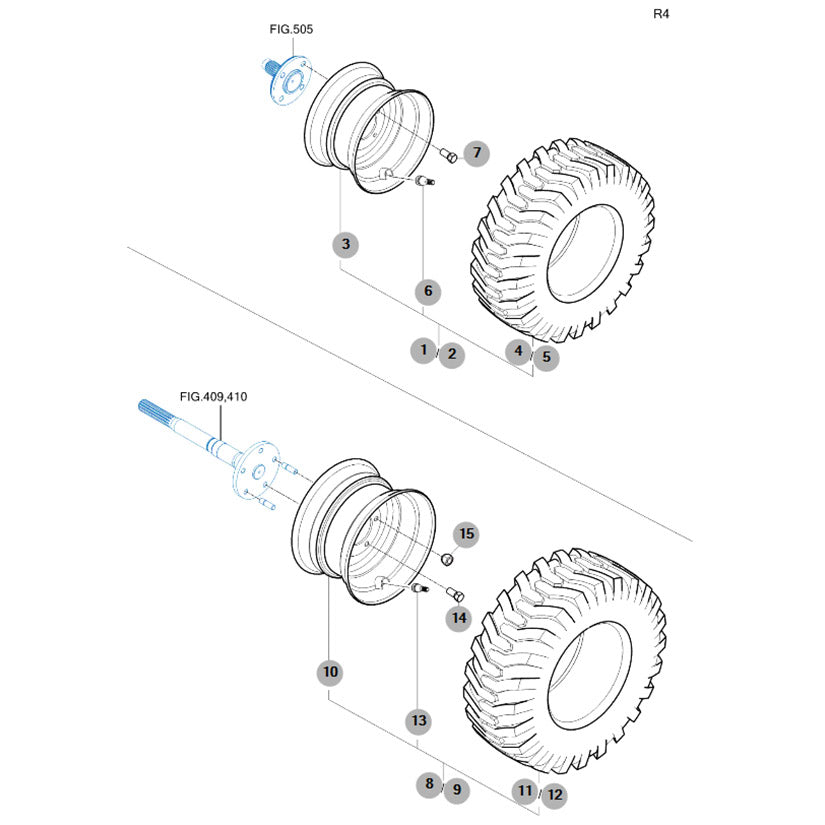 R4

FIG.505

7

3

6

1 / 2

4 / 5

FIG.409,410

15

14

10

13

8 / 9

11 / 12