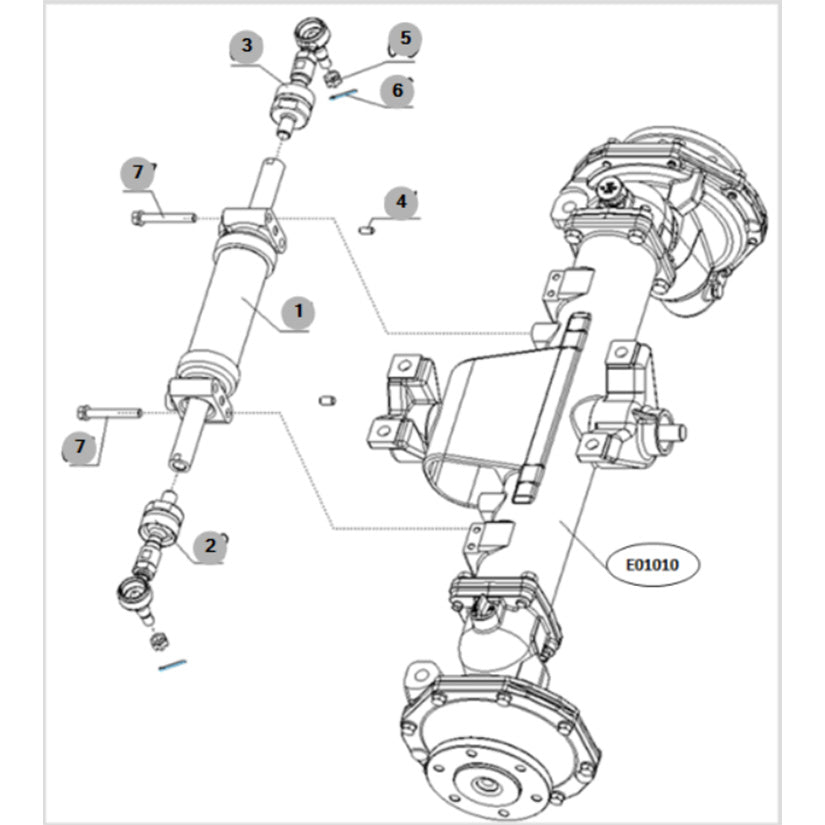 3
5
6
7
4
1
7
2
E01010