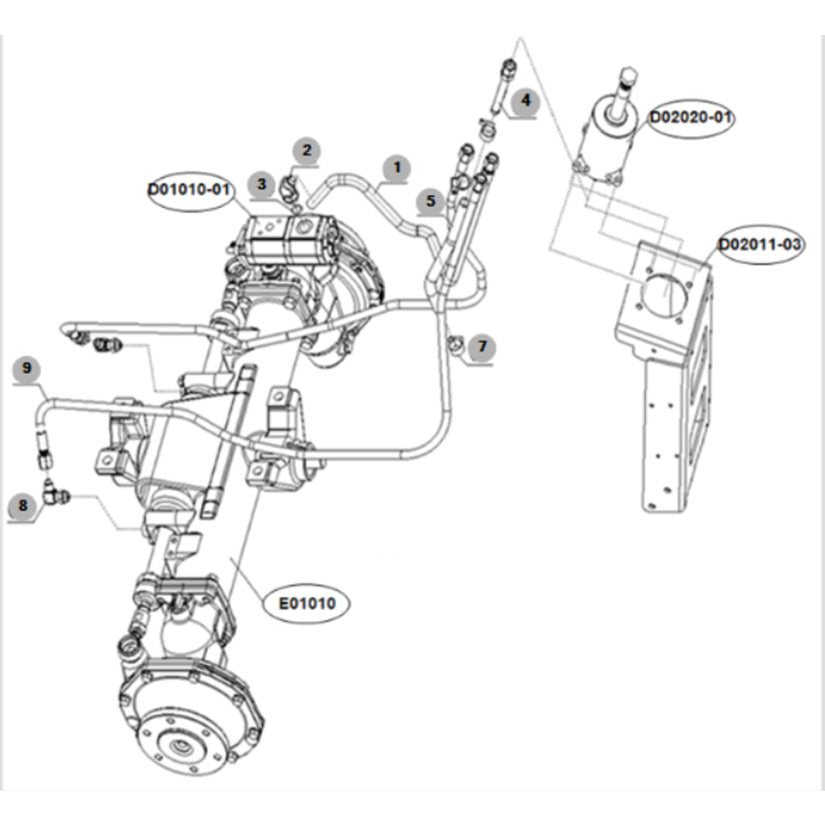 4
D02020-01
2
1
3
D01010-01
5
D02011-03
7
9
8
E01010