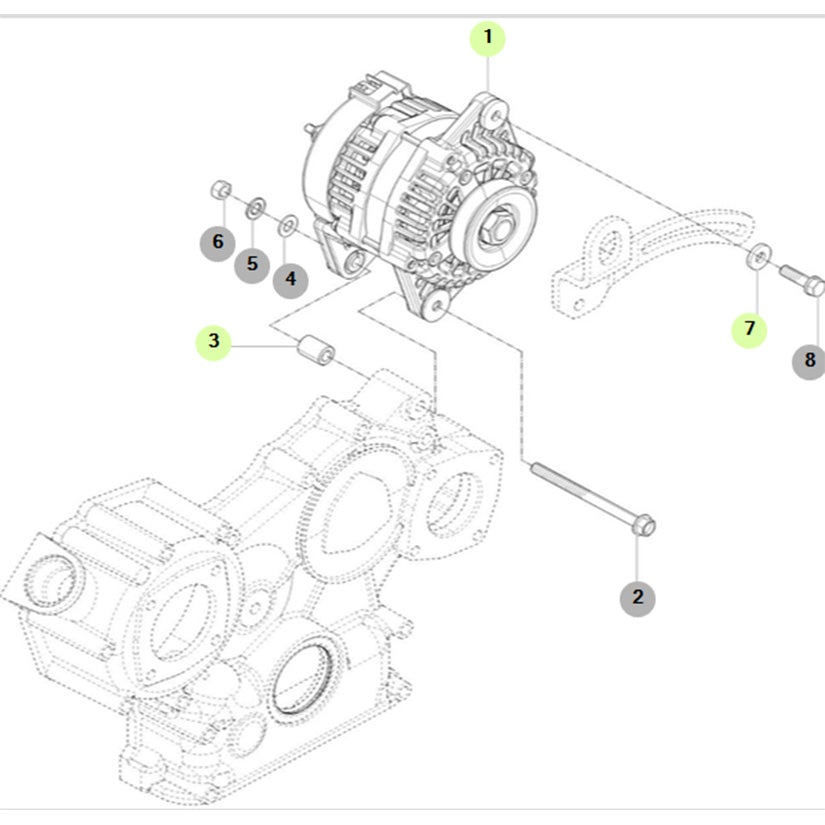 1
6
5
4
3
7
8
2