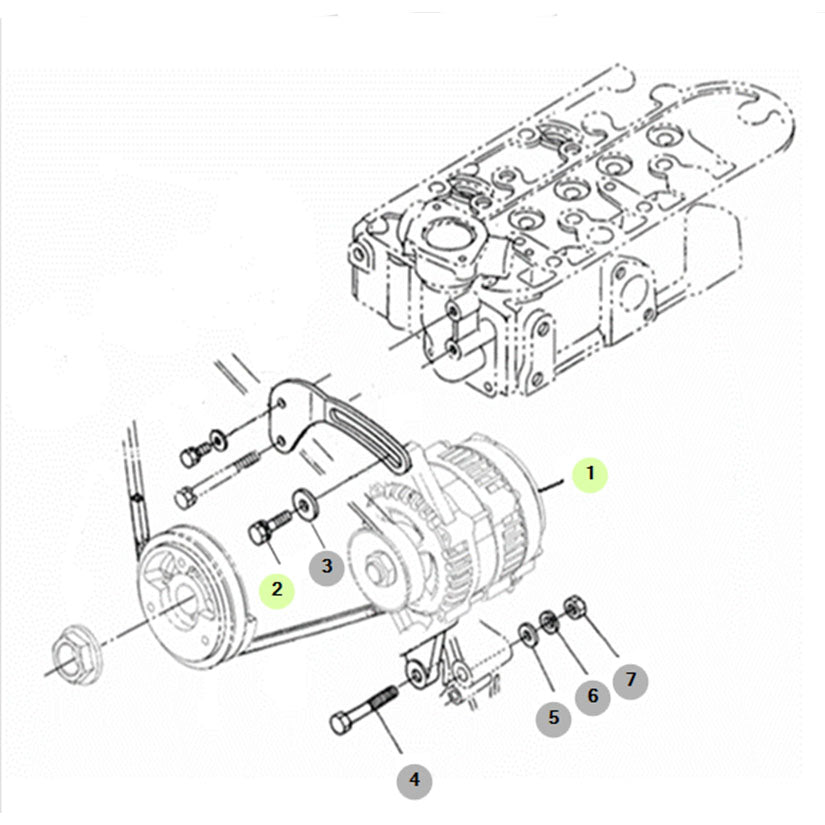 1
2
3
4
5
6
7