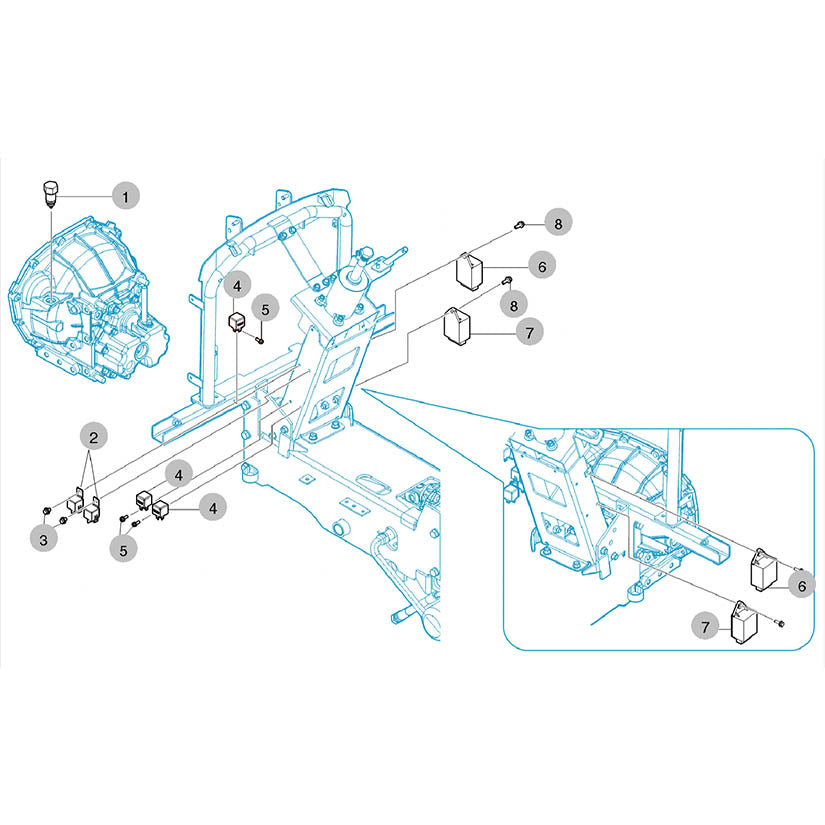 1
8
6
4
5
8
7
2
4
4
3
5
6
7