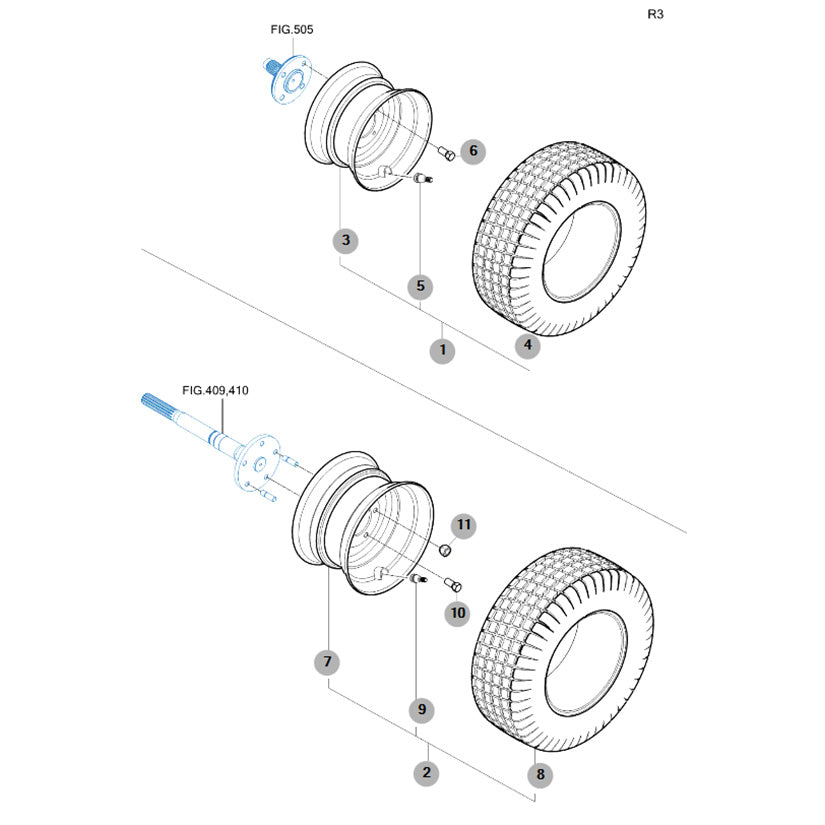 R3

FIG.505

6

3

5

1

4

FIG.409,410

11

10

7

9

2

8