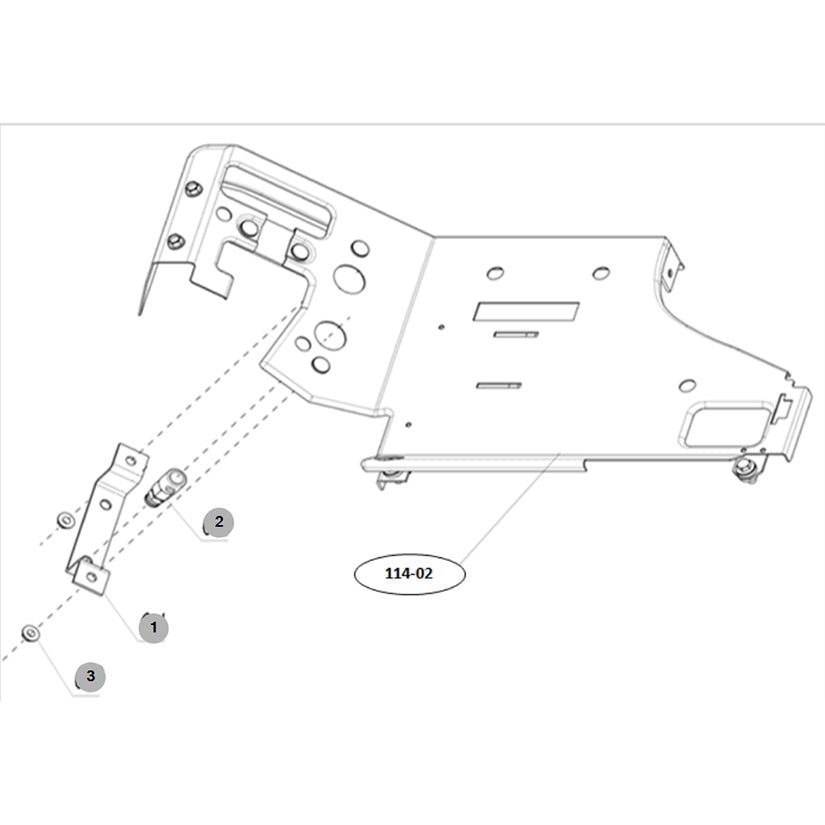 2

114-02

1

3