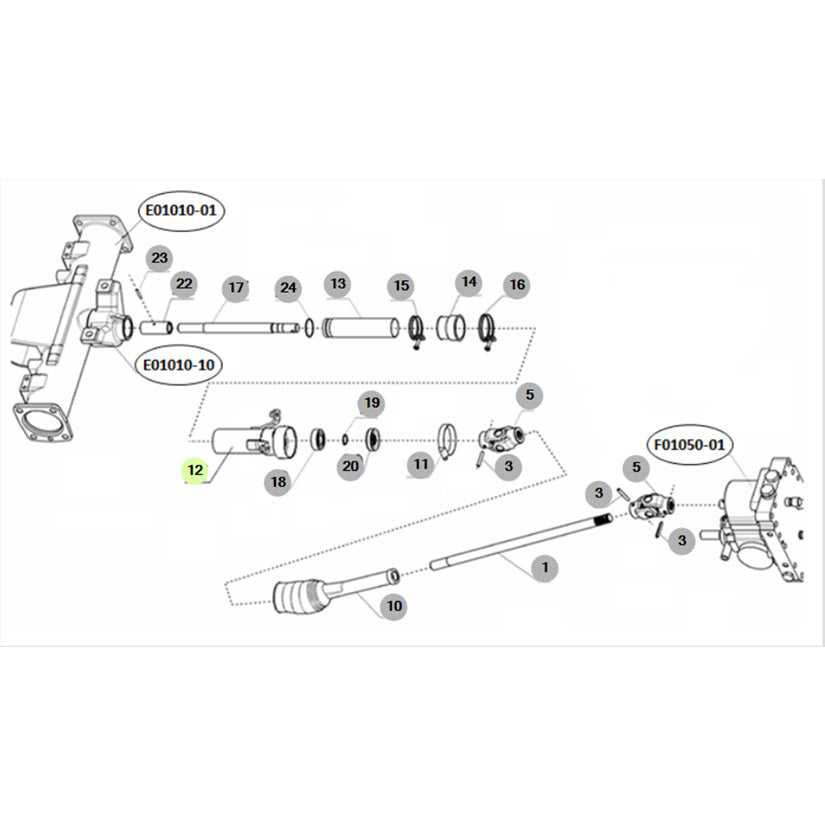 E01010-01

23
22
17
24
13
15
14
16

E01010-10

19
5
12
18
20
11
3

F01050-01
5
3
3
1
10