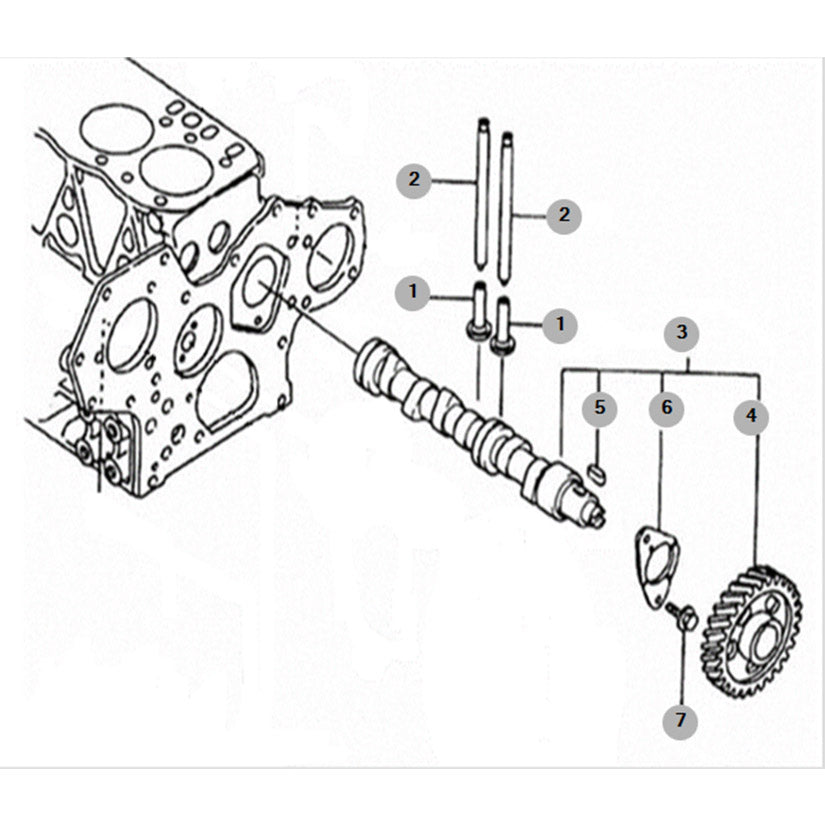 2
2
1
1
3
5
6
4
7