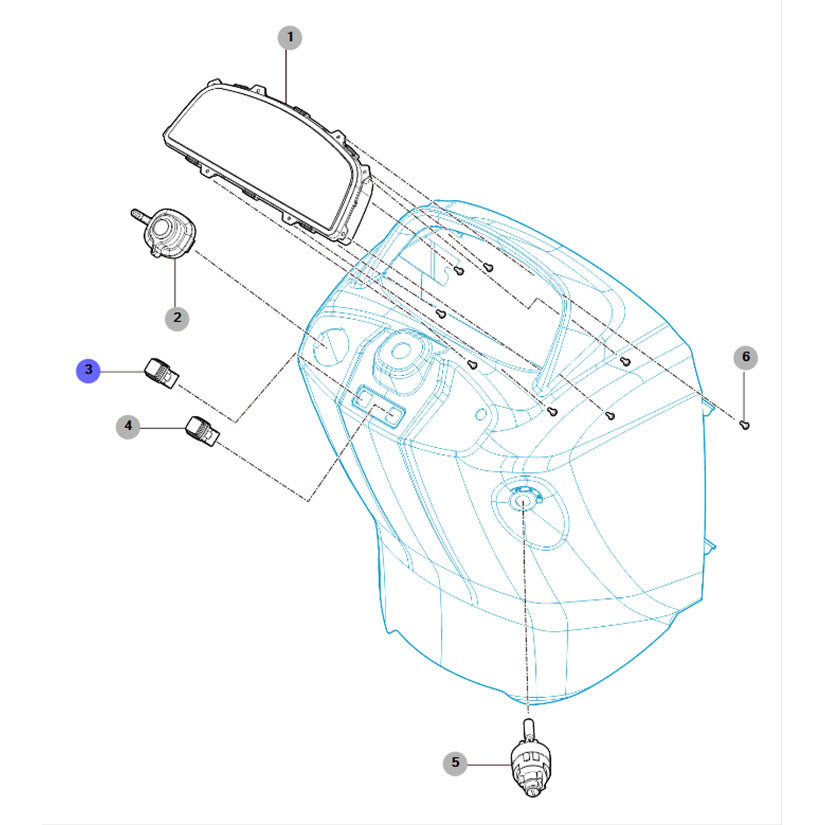 1
2
3
4
6
5