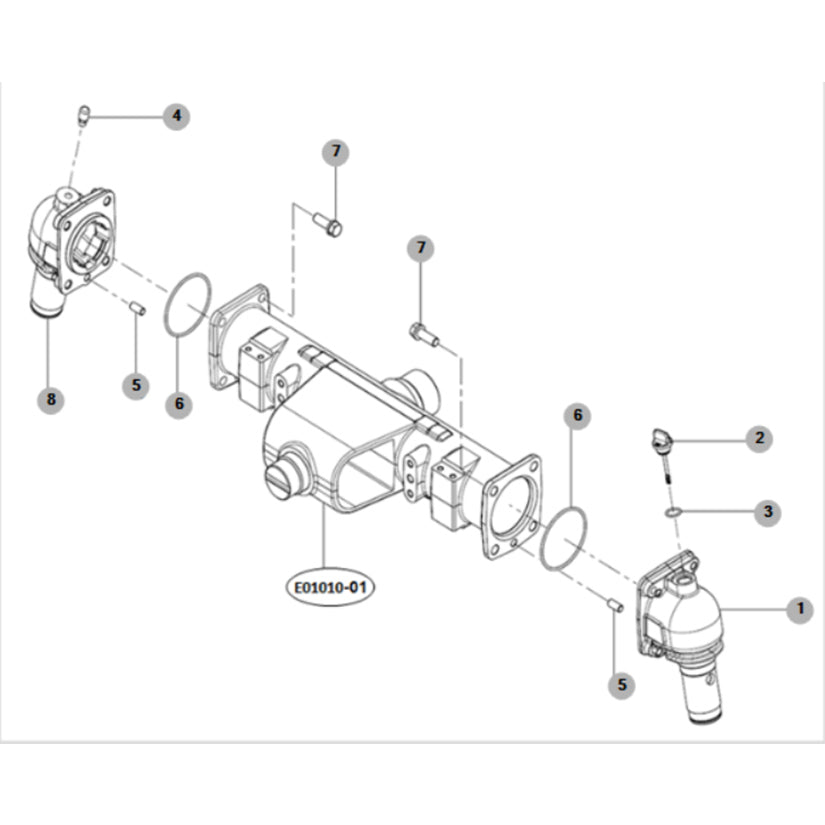 4
7
7
8
5
6
6
2
3
E01010-01
1
5