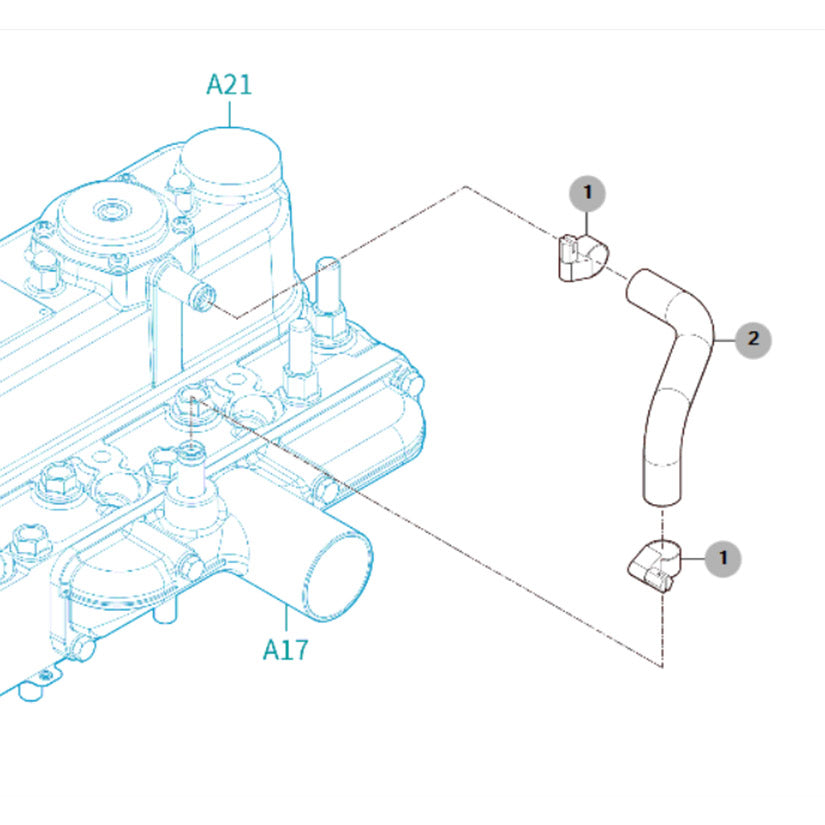 A21
1
2
1
A17