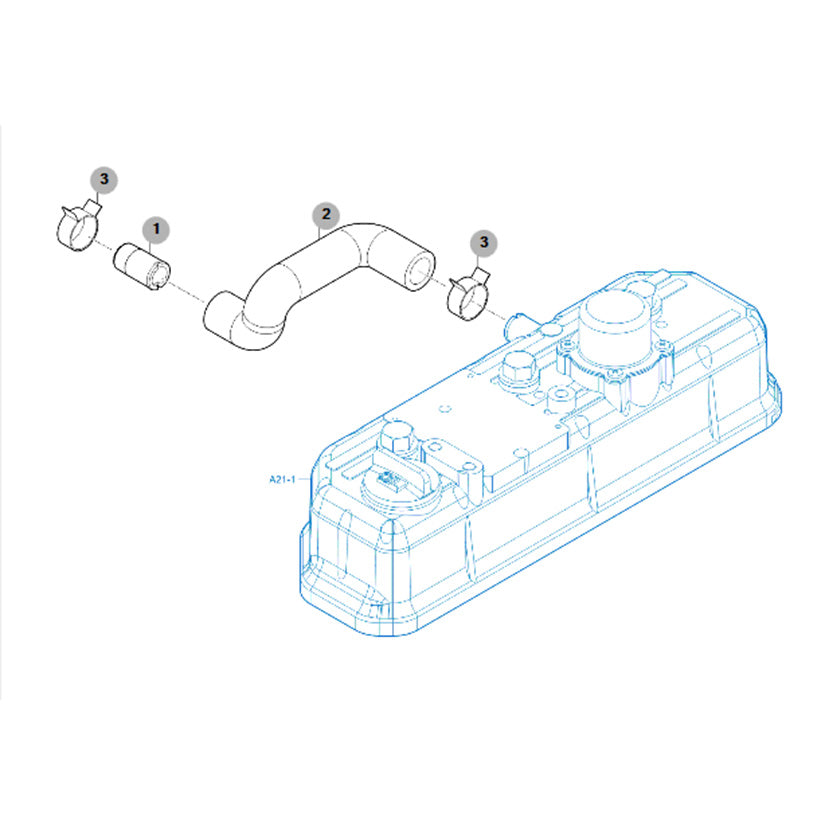 3
1
2
3
A21-1