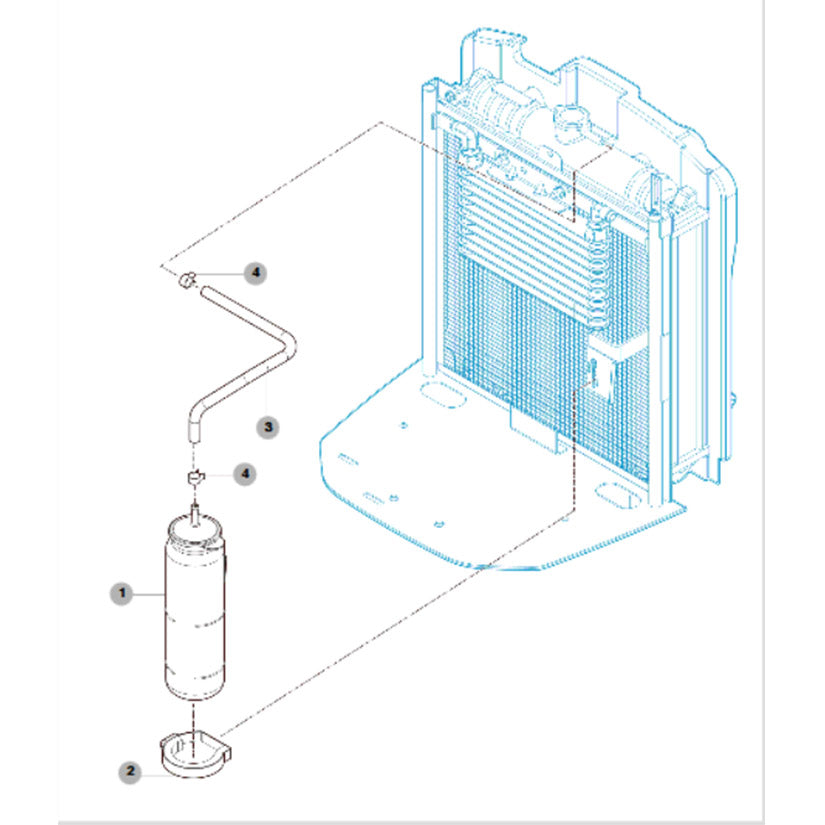 4
3
4
1
2