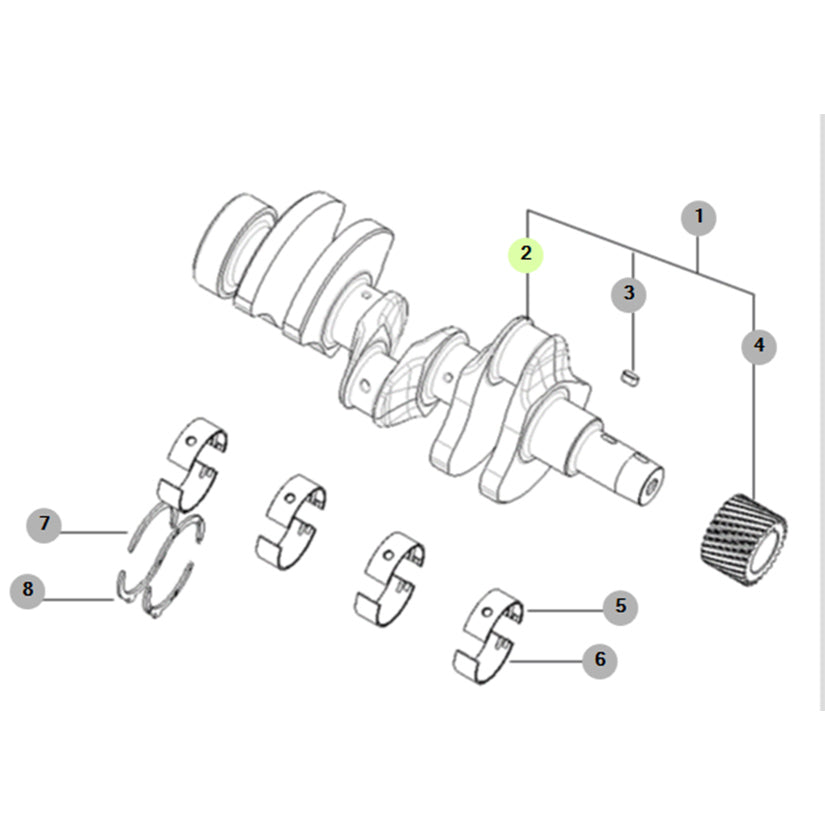 1
2
3
4
7
8
5
6