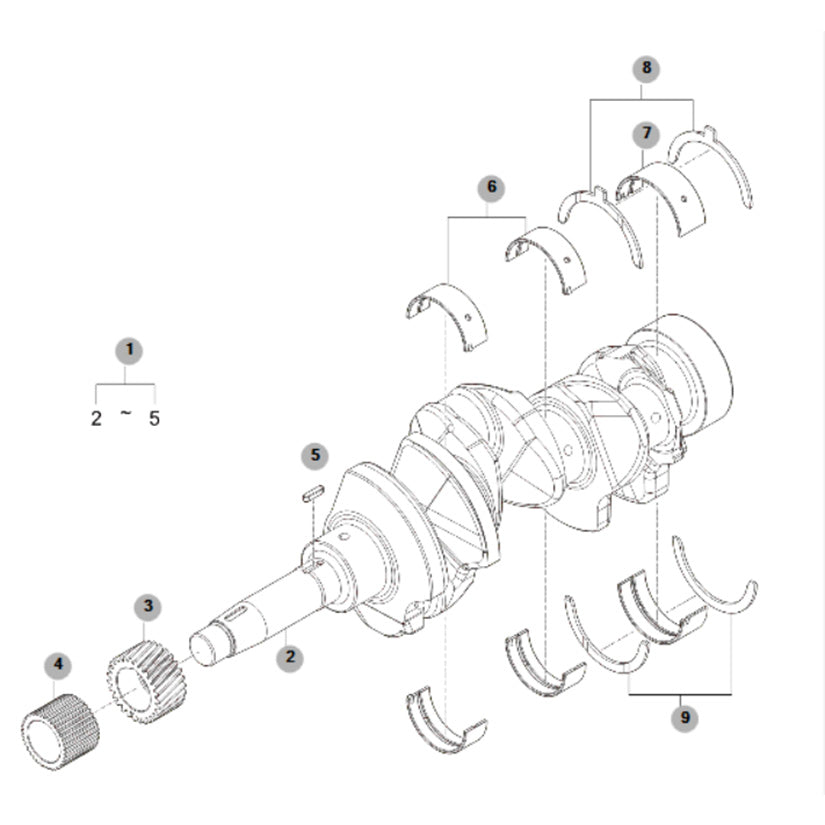 8
7
6
1
2 ~ 5
5
3
2
4
9