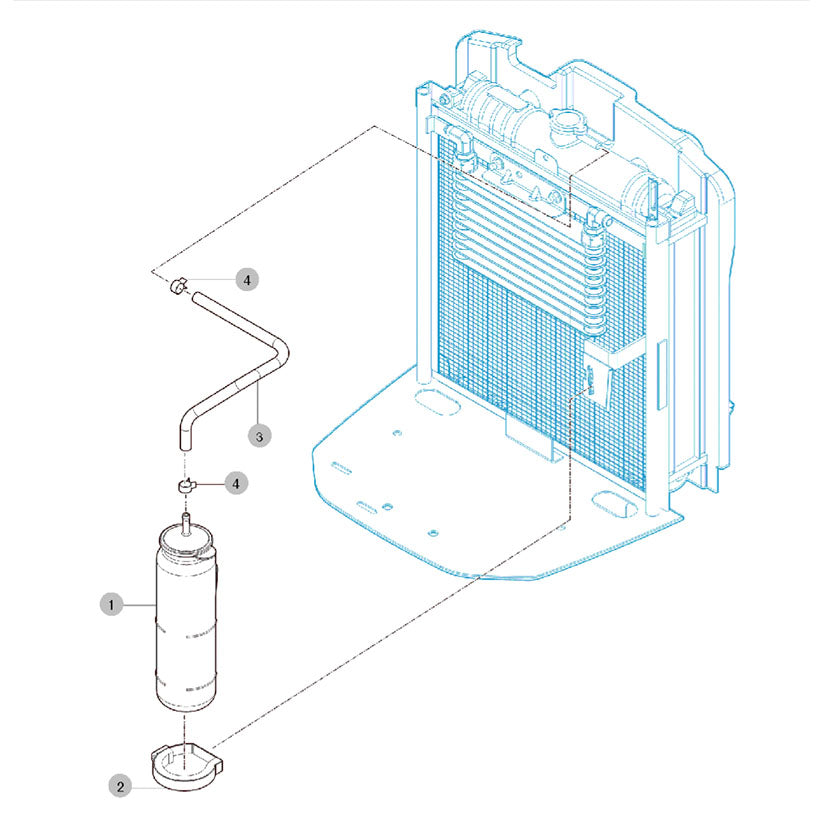 4
3
4
1
2