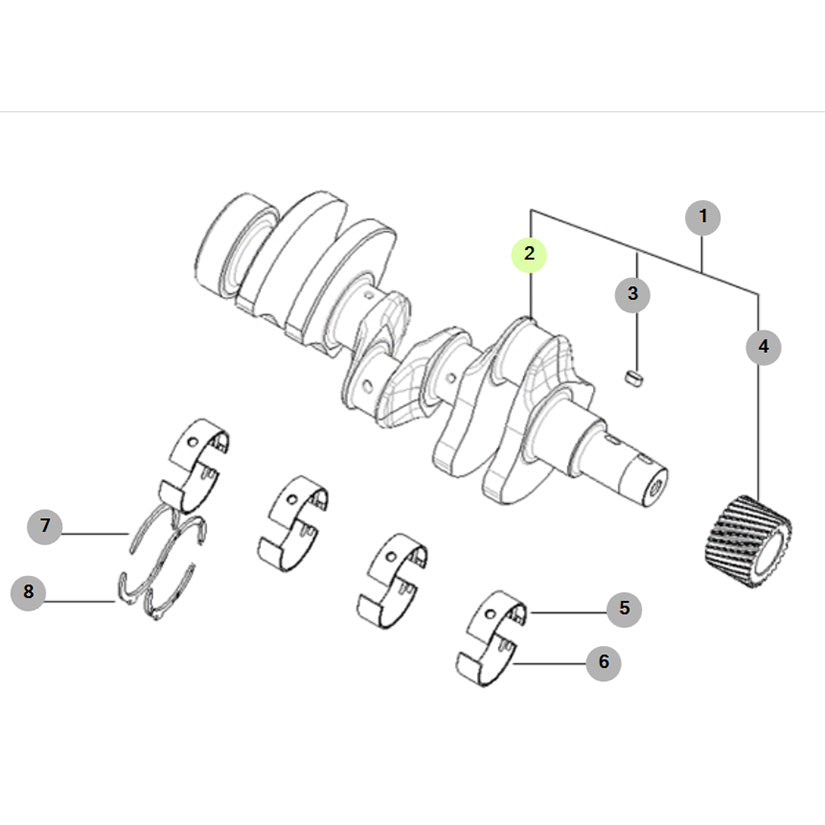 1
2
3
4
7
8
5
6