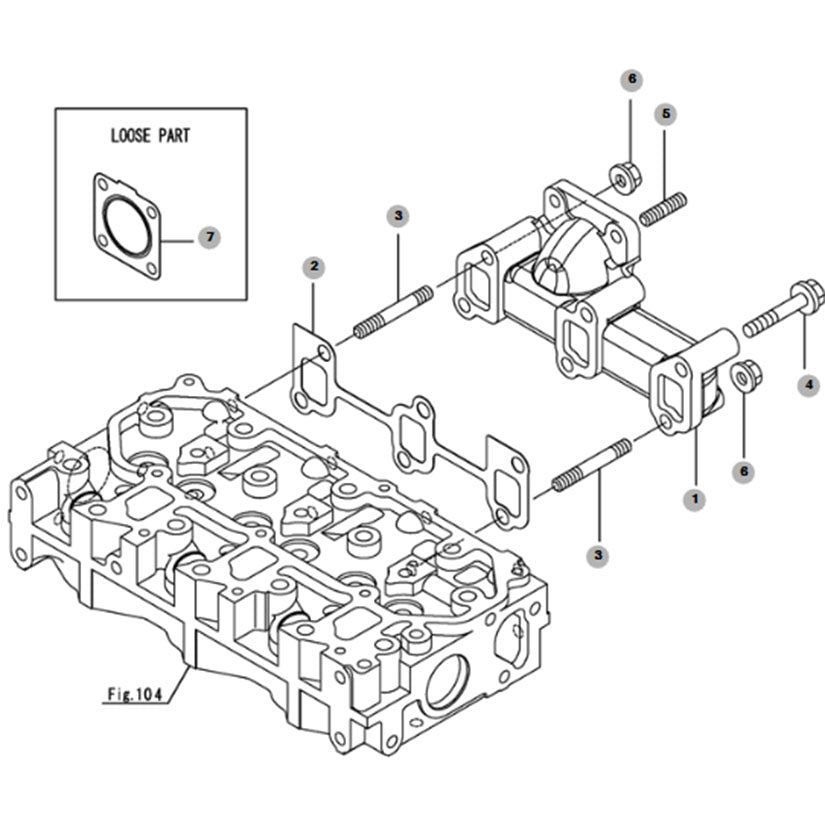 LOOSE PART
7
6
5
3
2
4
6
1
3
Fig.104