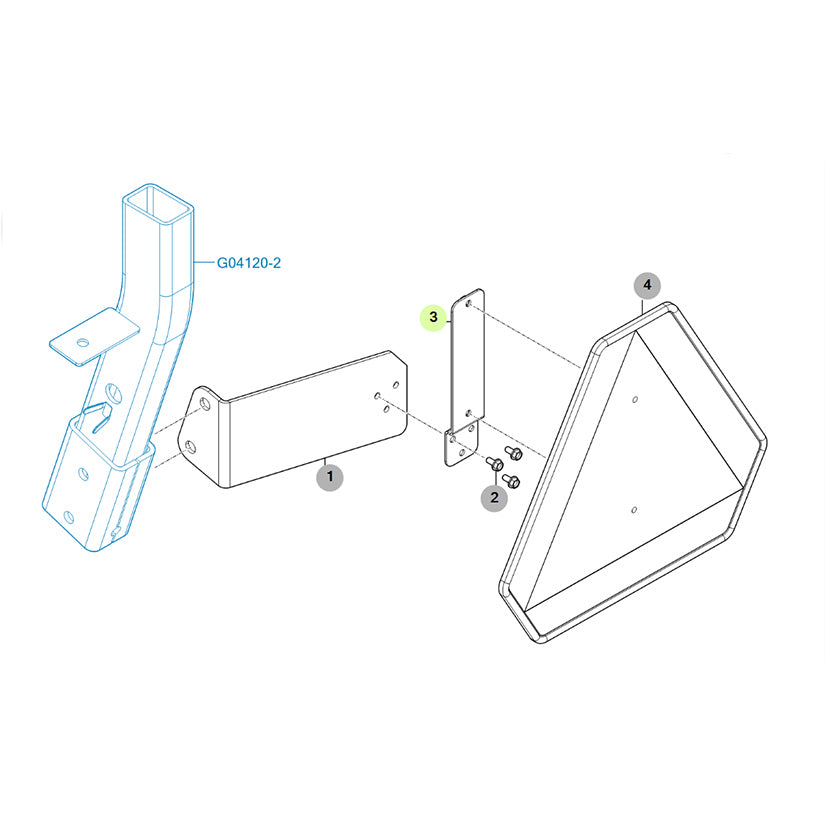 G04120-2

3

4

1

2