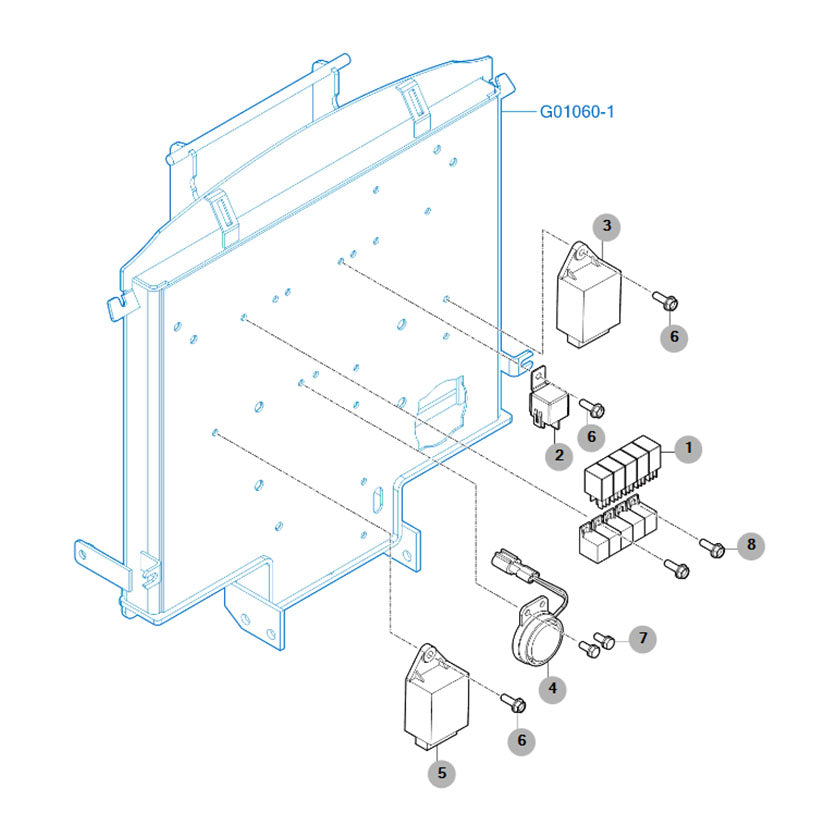 G01060-1
3
6
6
2
1
8
7
4
6
5