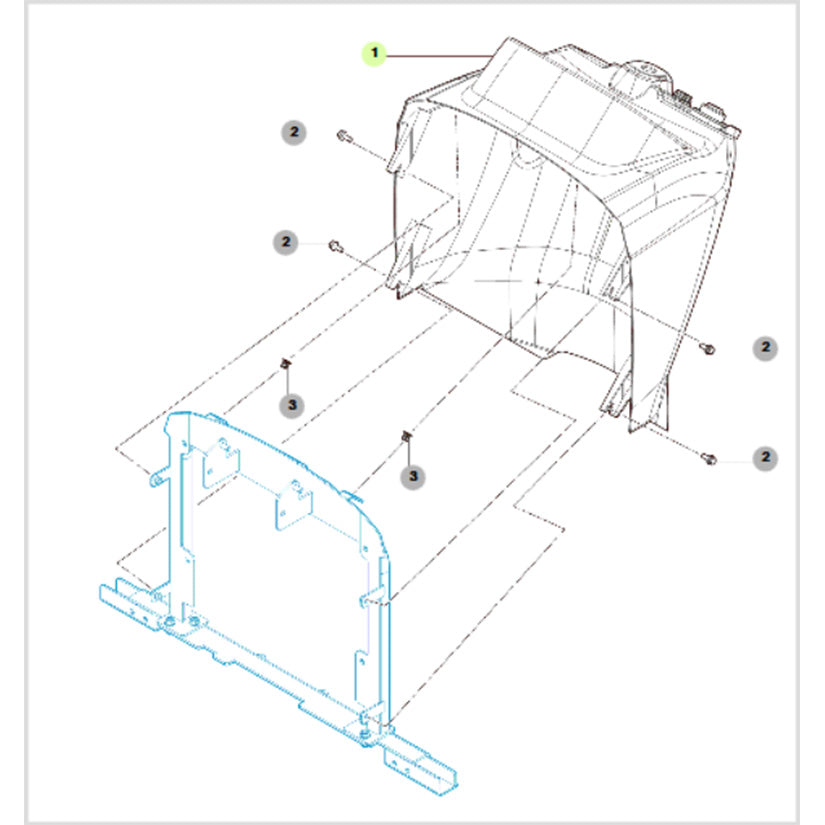 1
2
2
2
3
3
2