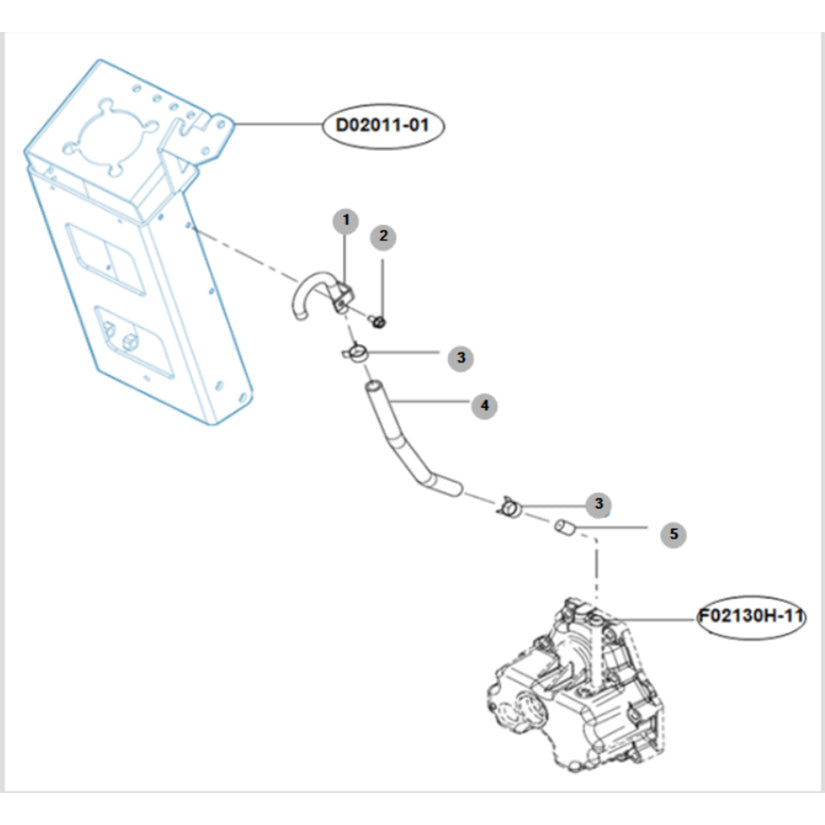 D02011-01

1

2

3

4

3

5

F02130H-11