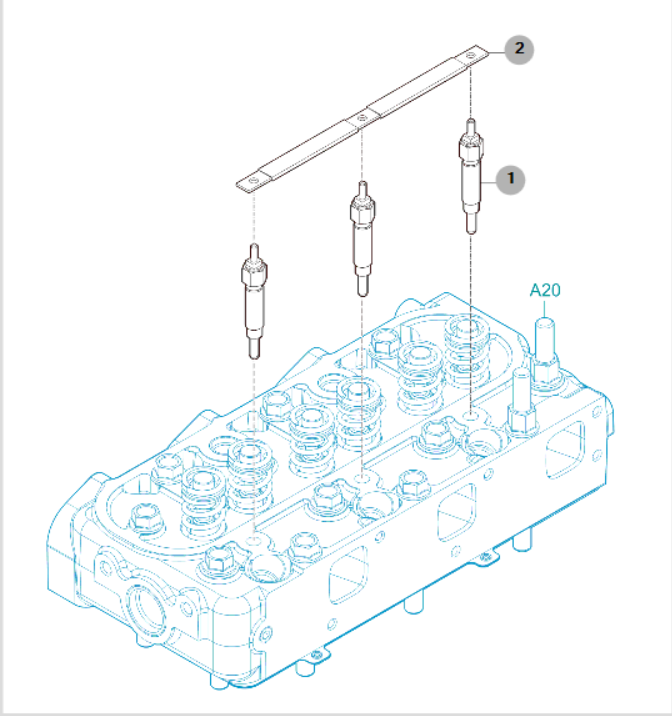 2

1

A20