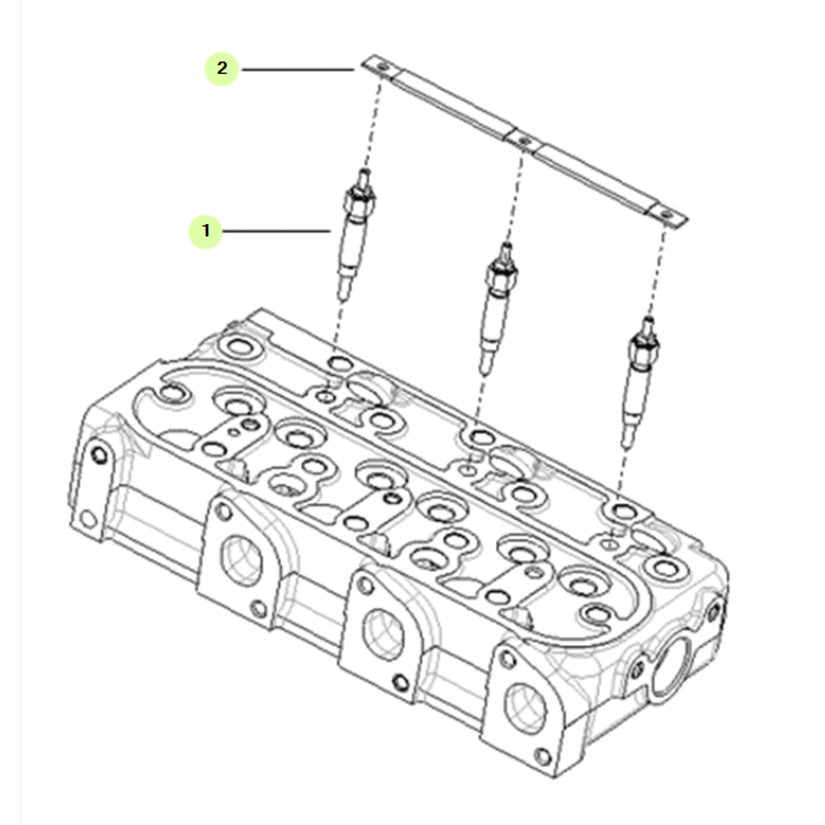 2

1