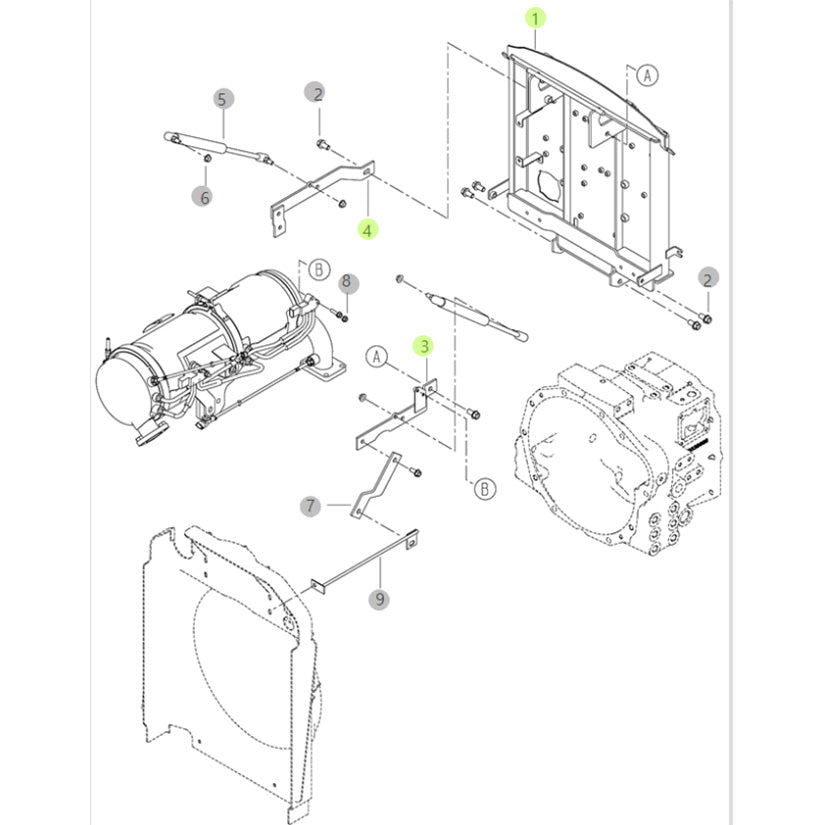 1
A
5
2
6
4
B
8
2
A
3
B
7
9