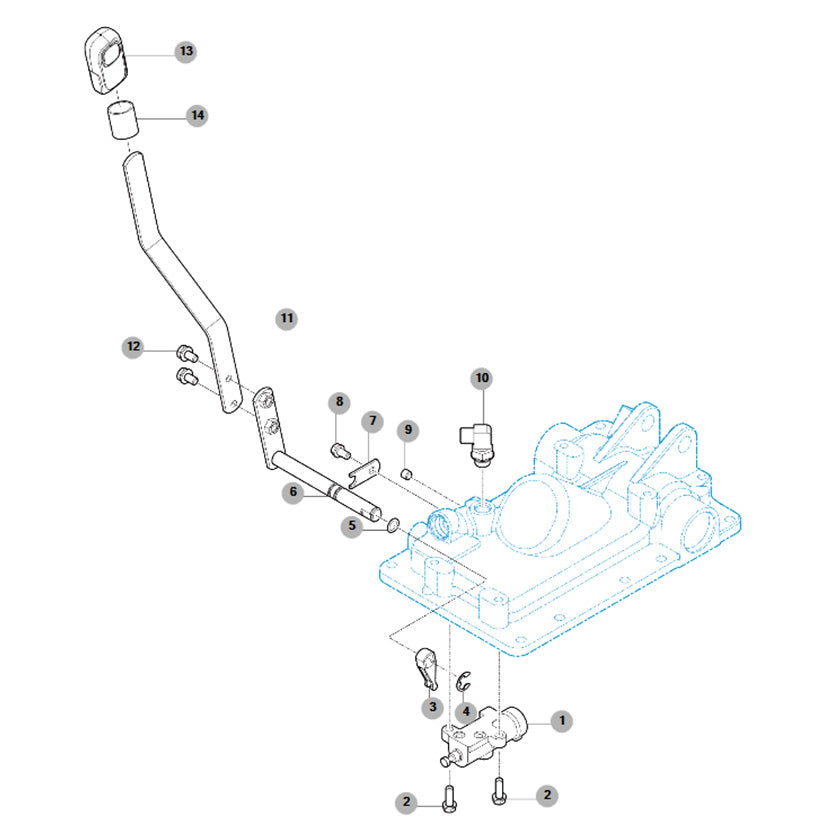 13
14
11
12
10
8
7
9
6
5
3
4
1
2
2