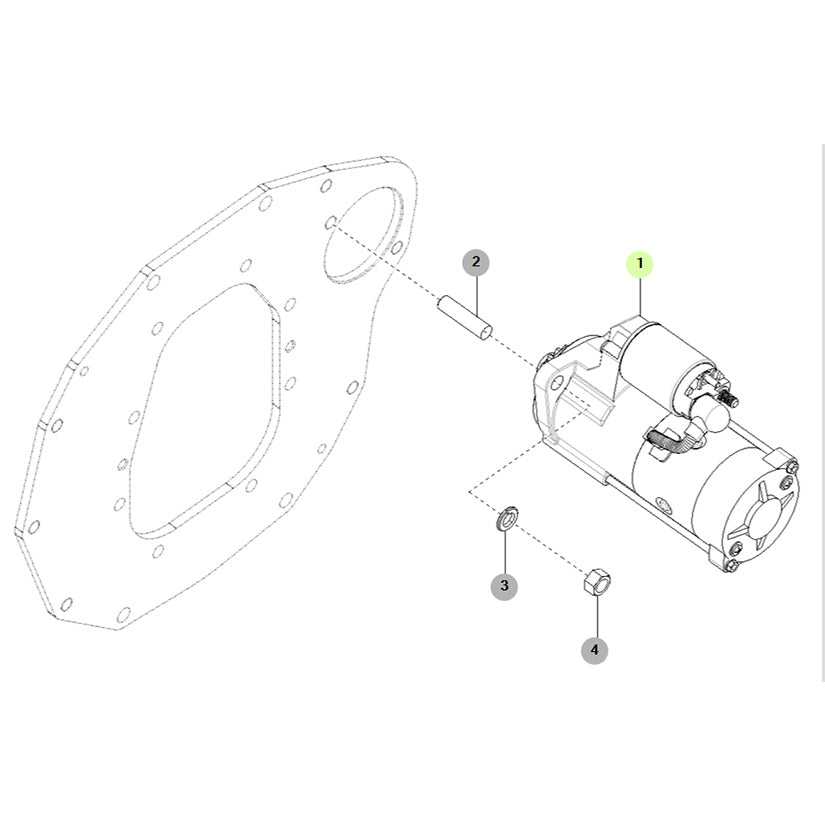 2
1
3
4