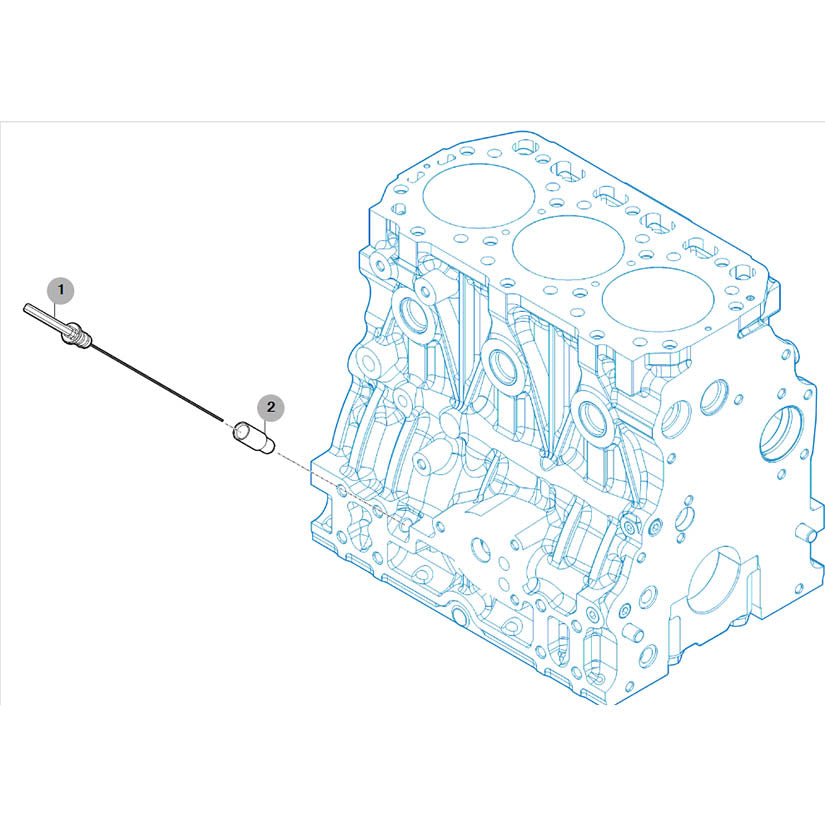 1

2