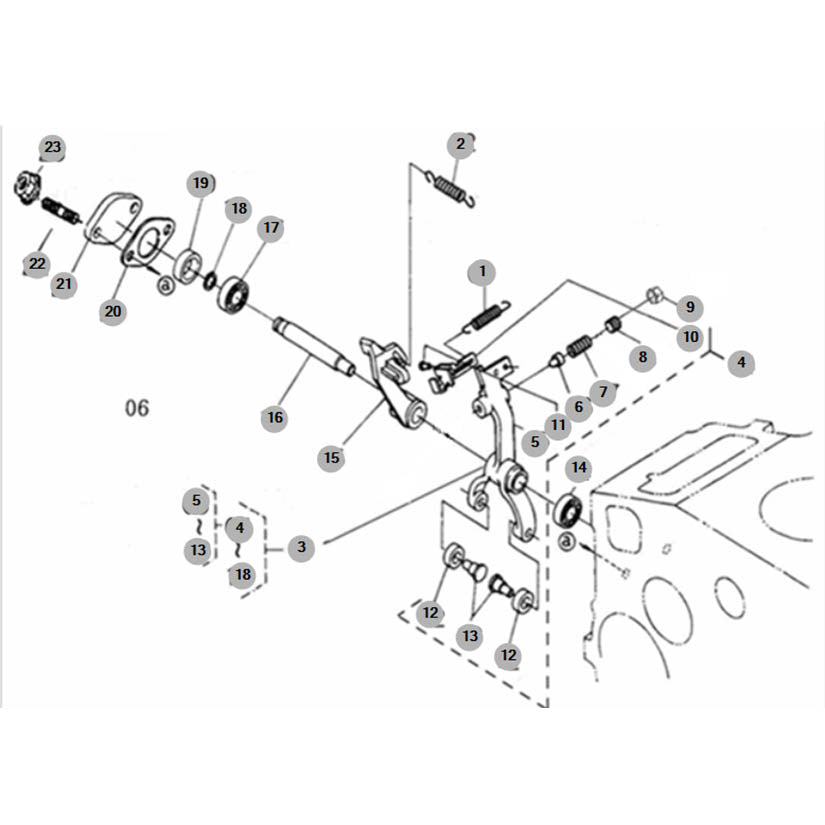 23
2
19
18
17
22
21
20
a
1
9
10
8
4
7
6
11
5
06
16
15
14
5
~
13
4
~
18
3
a
12
13
12