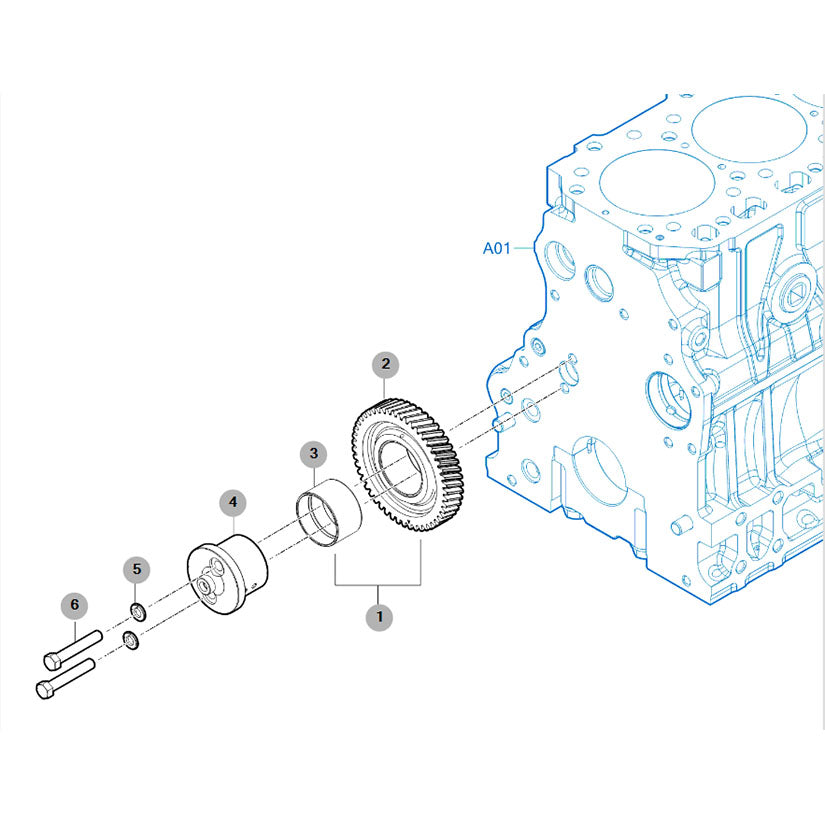 A01
2
3
4
5
6
1