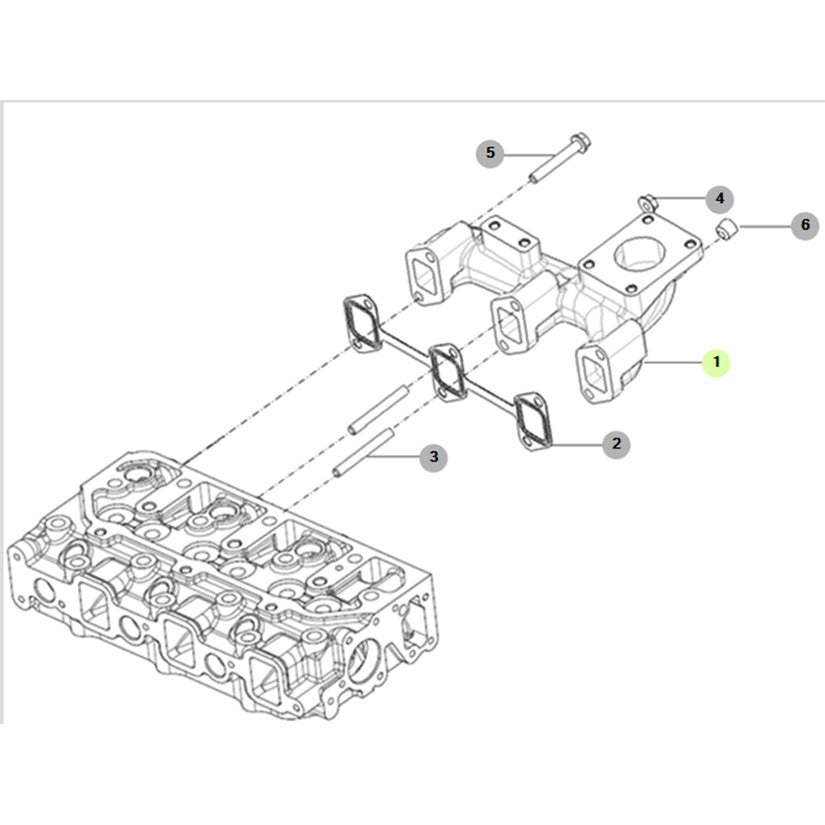 5
4
6
1
2
3