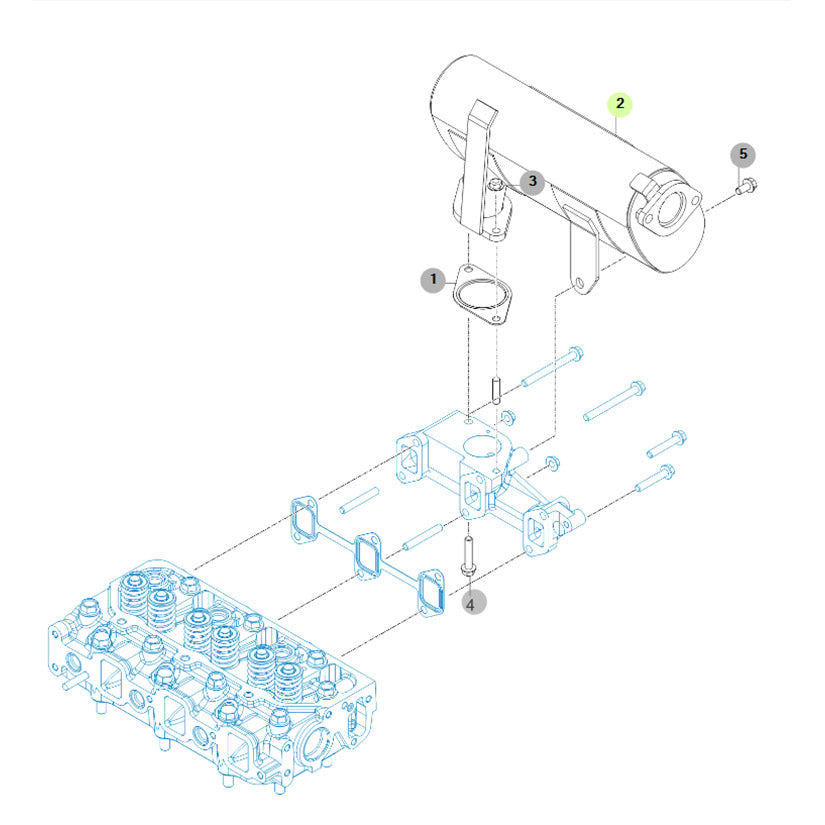 2
5
3
1
4