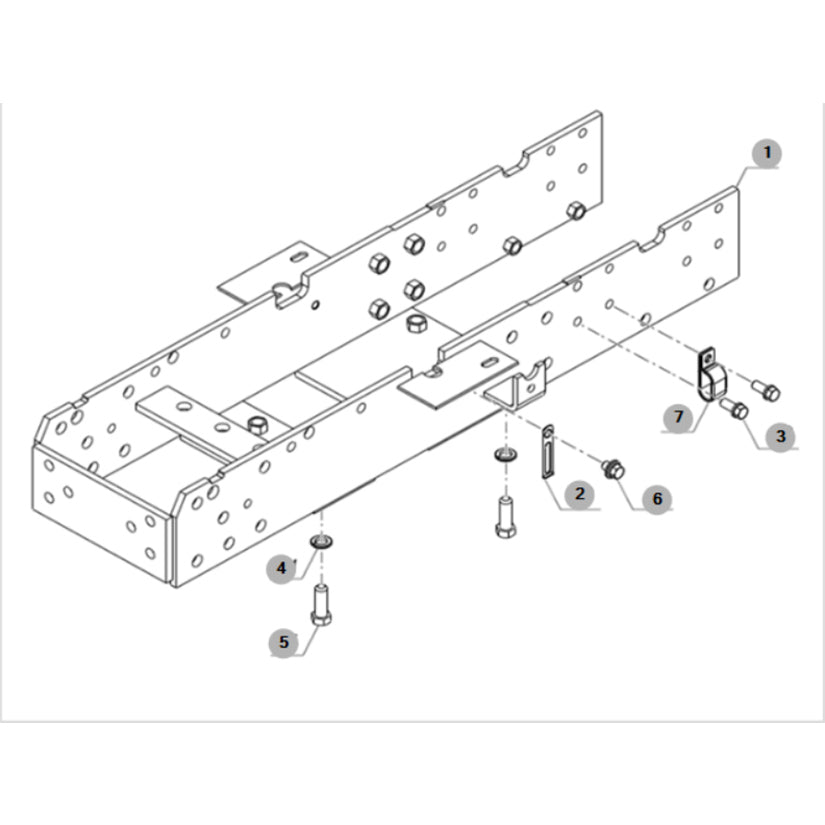 1
7
3
2
6
4
5