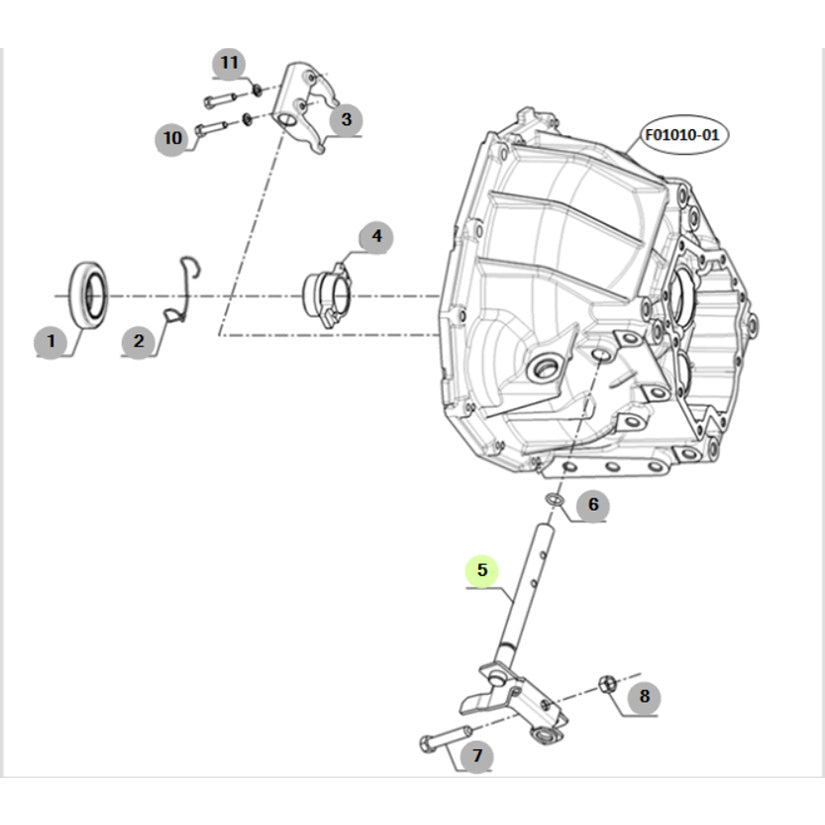 11
3
10
F01010-01
4
1
2
6
5
8
7