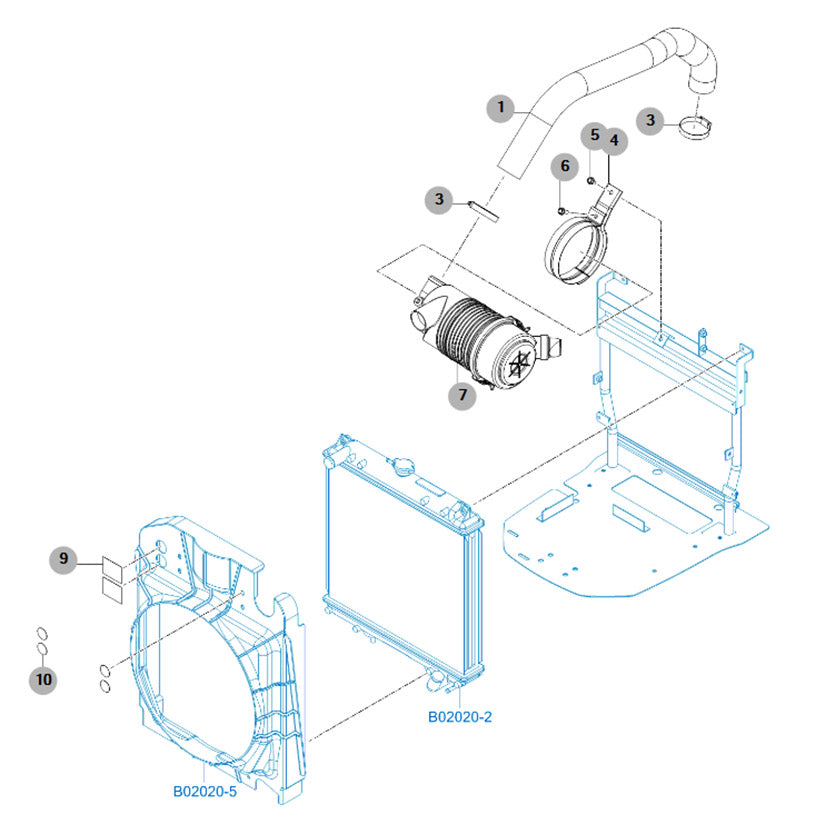 1
3
5
4
6
3
7
9
10
B02020-2
B02020-5