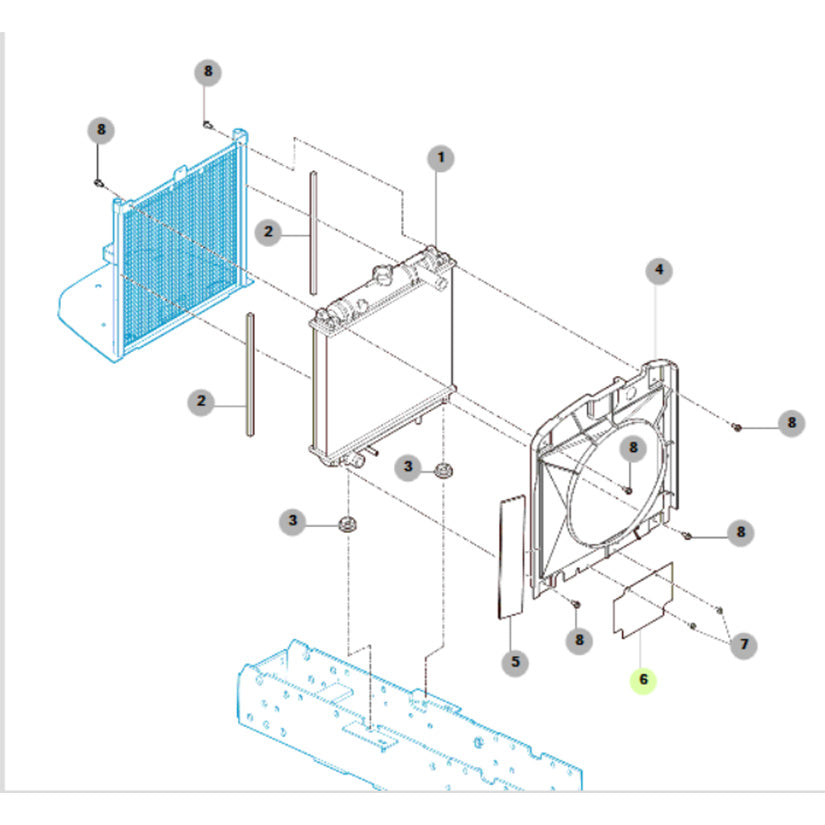 8
8
1
2
4
2
8
8
3
3
8
8
7
5
6