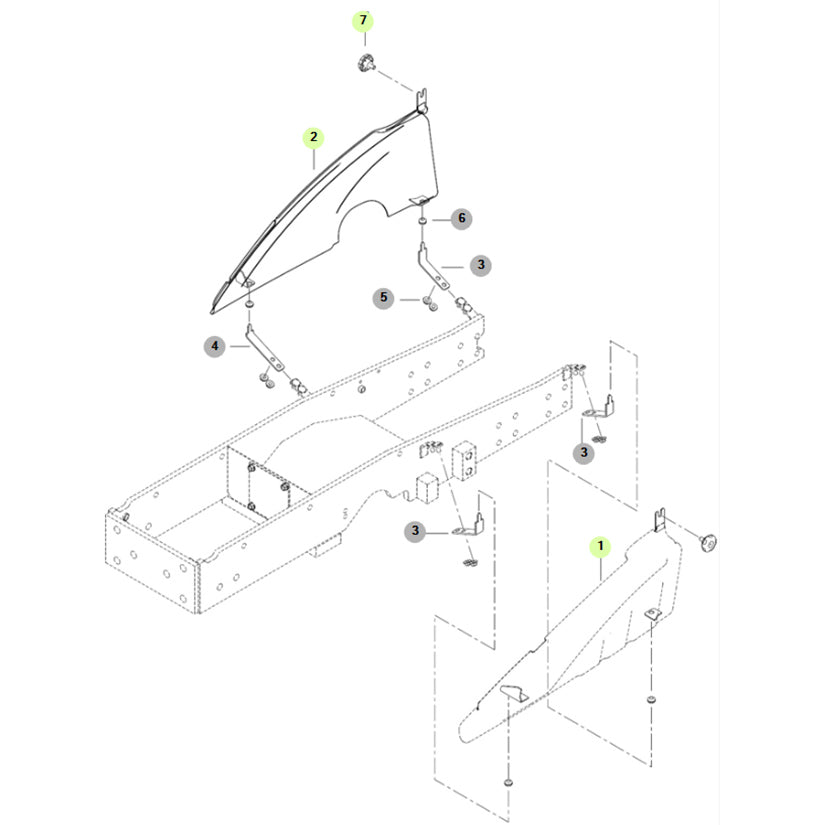 7
2
6
3
5
4
3
3
1