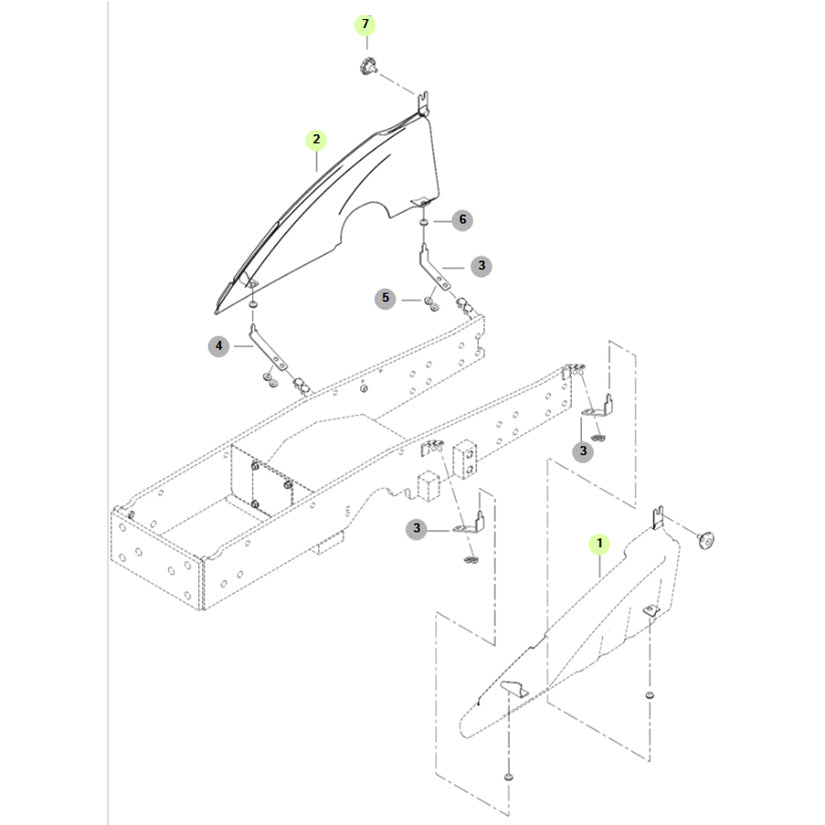 7
2
6
3
5
4
3
3
1