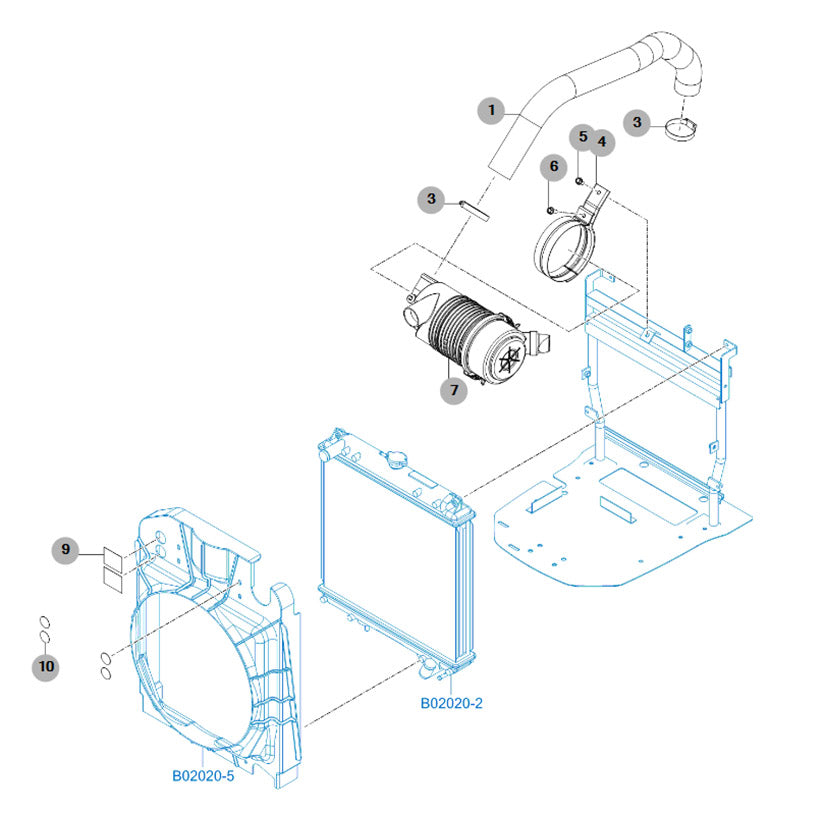 1
3
5
4
6
3
7
9
10
B02020-2
B02020-5