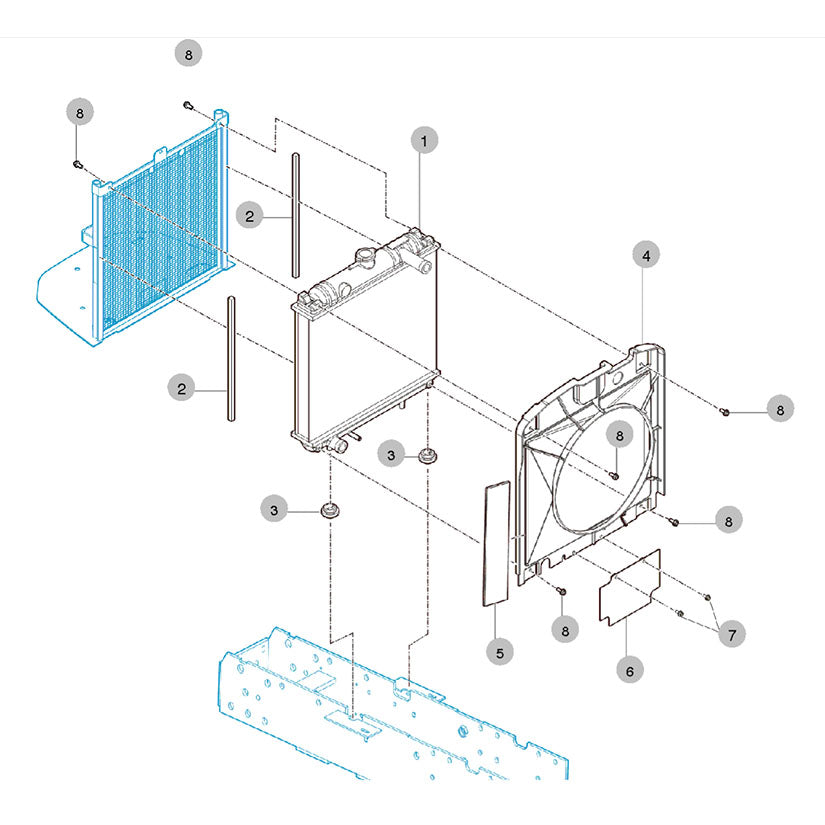 8
8
1
2
4
2
8
8
3
3
8
8
7
5
6