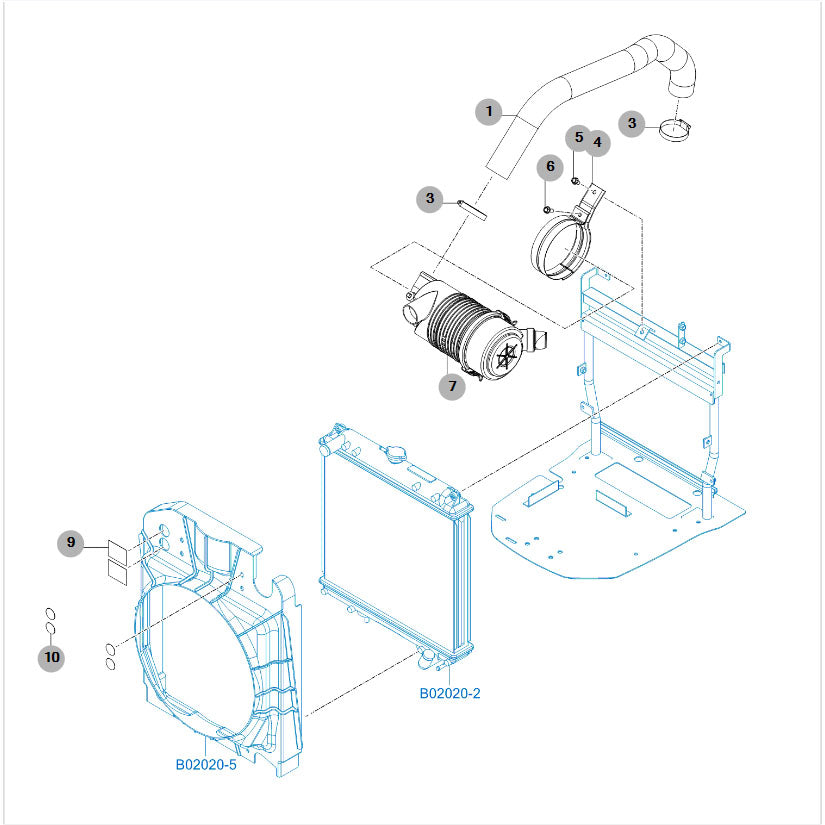 1
3
5
4
6
3
7
9
10
B02020-2
B02020-5